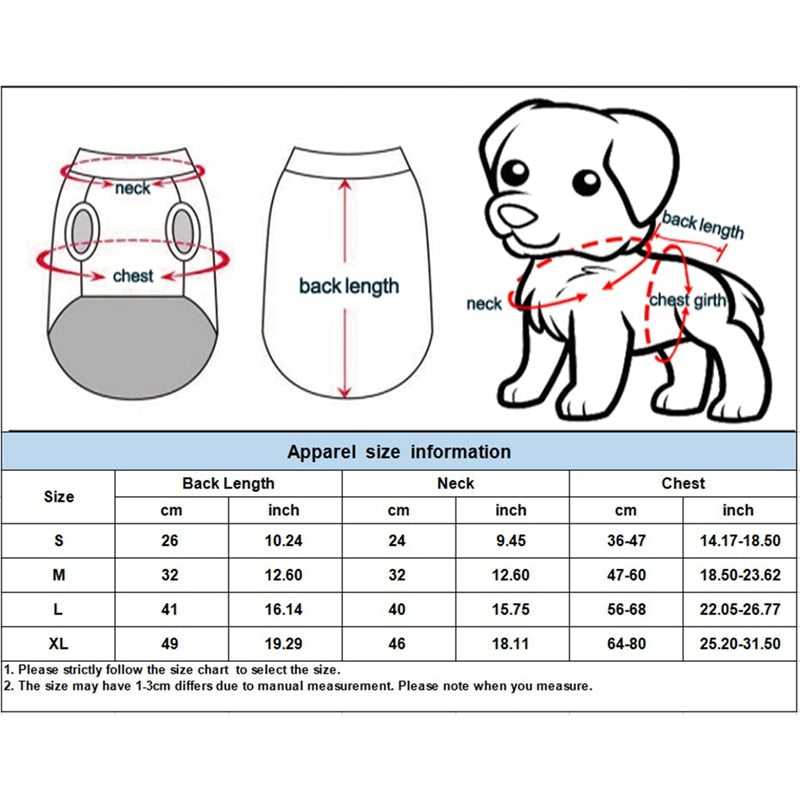 neck

chest

back length

back length

neck

chest girth

Apparel size information

| Size | Back Length cm | Back Length inch | Neck cm | Neck inch | Chest cm | Chest inch |
|---|---|---|---|---|---|---|
| S | 26 | 10.24 | 24 | 9.45 | 36-47 | 14.17-18.50 |
| M | 32 | 12.60 | 32 | 12.60 | 47-60 | 18.50-23.62 |
| L | 41 | 16.14 | 40 | 15.75 | 56-68 | 22.05-26.77 |
| XL | 49 | 19.29 | 46 | 18.11 | 64-80 | 25.20-31.50 |

1. Please strictly follow the size chart to select the size.
2. The size may have 1-3cm differs due to manual measurement. Please note when you measure.